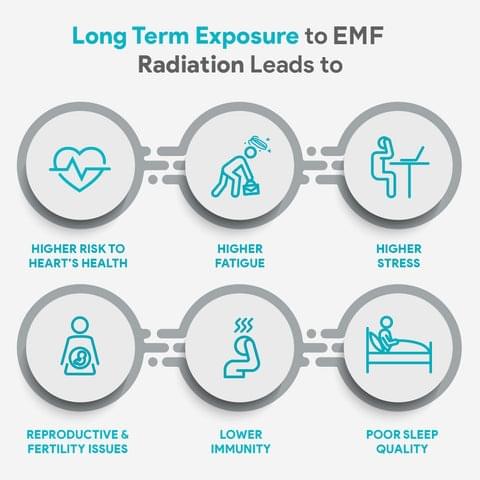 Long Term Exposure to EMF Radiation Leads to

HIGHER RISK TO HEART'S HEALTH

HIGHER FATIGUE

HIGHER STRESS

REPRODUCTIVE & FERTILITY ISSUES

LOWER IMMUNITY

POOR SLEEP QUALITY